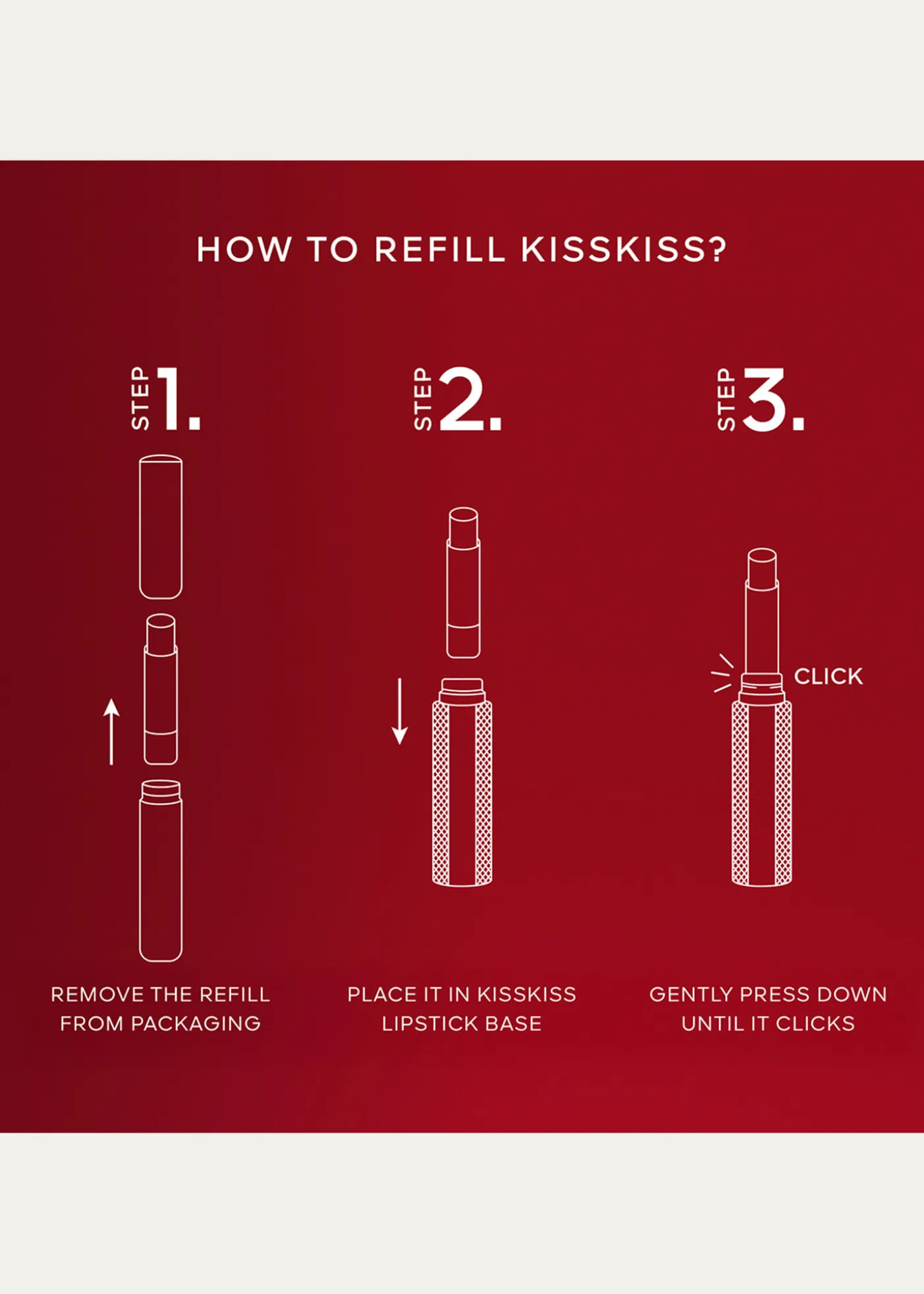 HOW TO REFILL KISSKISS?

STEP 1.

REMOVE THE REFILL FROM PACKAGING

STEP 2.

PLACE IT IN KISSKISS LIPSTICK BASE

STEP 3.

CLICK

GENTLY PRESS DOWN UNTIL IT CLICKS